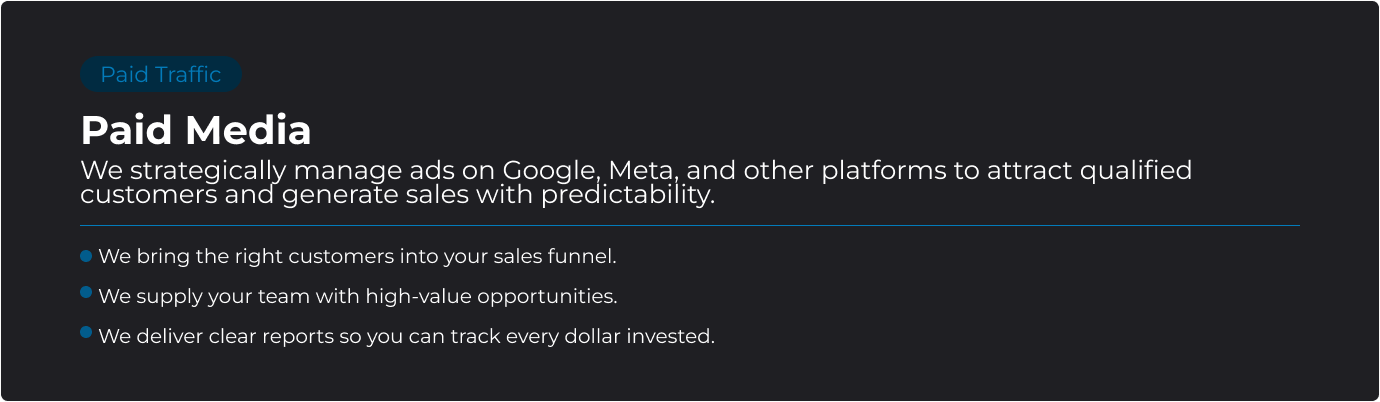 Paid Traffic

Paid Media

We strategically manage ads on Google, Meta, and other platforms to attract qualified customers and generate sales with predictability.

• We bring the right customers into your sales funnel.
• We supply your team with high-value opportunities.
• We deliver clear reports so you can track every dollar invested.